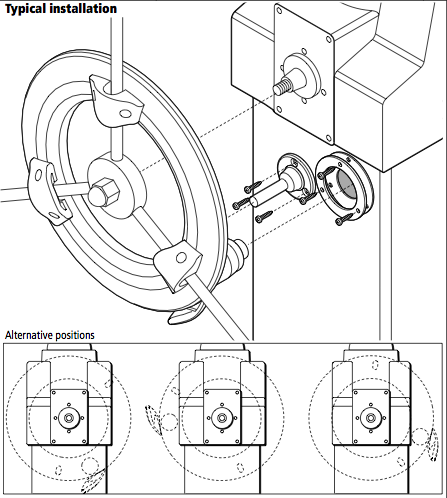 Typical installation

Alternative positions