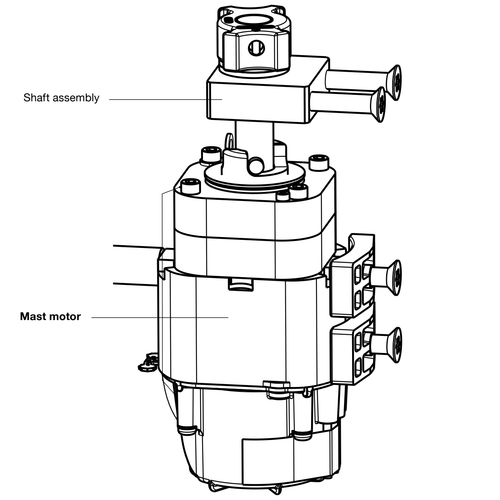 Shaft assembly

Mast motor